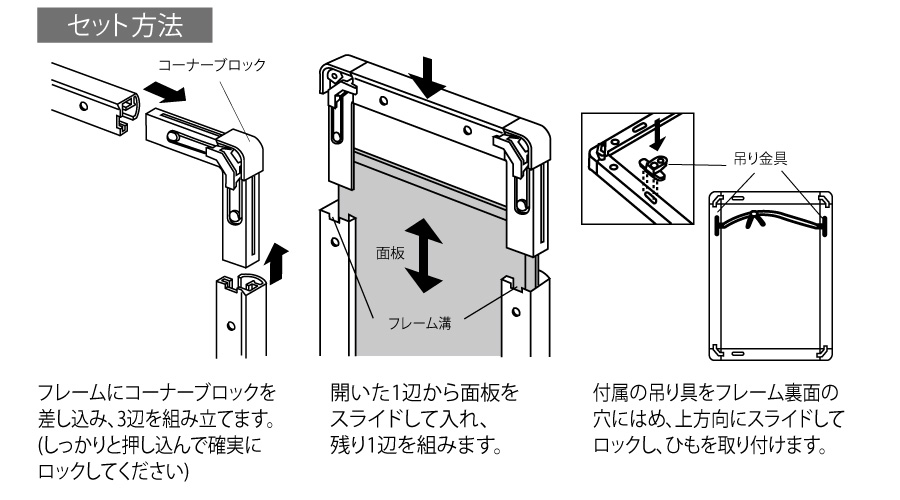 セット方法

コーナーブロック

面板

フレーム溝

吊り金具

フレームにコーナーブロックを差し込み、3辺を組み立てます。(しっかりと押し込んで確実にロックしてください)

開いた1辺から面板をスライドして入れ、残り1辺を組みます。

付属の吊り具をフレーム裏面の穴にはめ、上方向にスライドしてロックし、ひもを取り付けます。